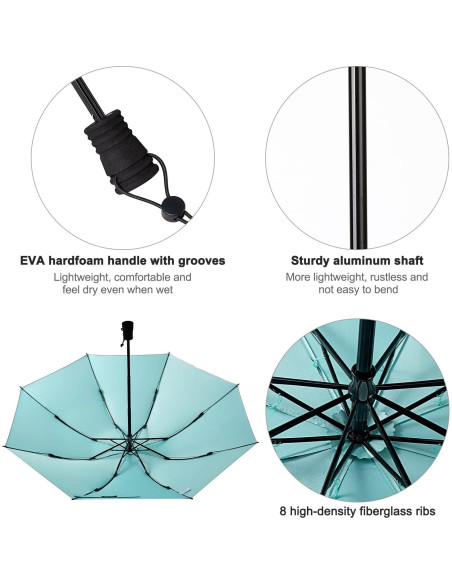 EVA hardfoam handle with grooves
Lightweight, comfortable and feel dry even when wet

Sturdy aluminum shaft
More lightweight, rustless and not easy to bend

8 high-density fiberglass ribs