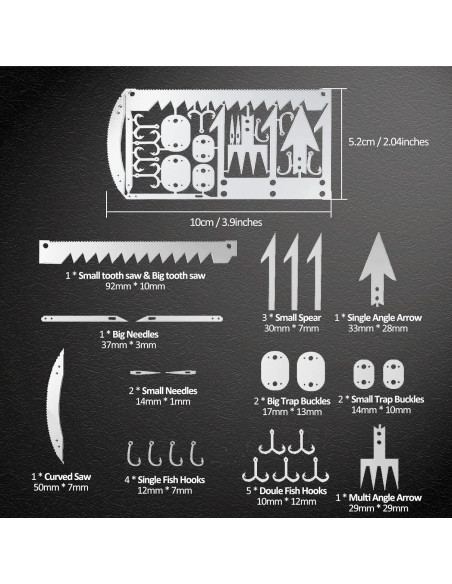 5.2cm / 2.04inches

10cm / 3.9inches

1 * Small tooth saw & Big tooth saw
92mm * 10mm

3 * Small Spear
30mm * 7mm

1 * Single Angle Arrow
33mm * 28mm

1 * Big Needles
37mm * 3mm

2 * Small Needles
14mm * 1mm

2 * Big Trap Buckles
17mm * 13mm

2 * Small Trap Buckles
14mm * 10mm

1 * Curved Saw
50mm * 7mm

4 * Single Fish Hooks
12mm * 7mm

5 * Doule Fish Hooks
10mm * 12mm

1 * Multi Angle Arrow
29mm * 29mm