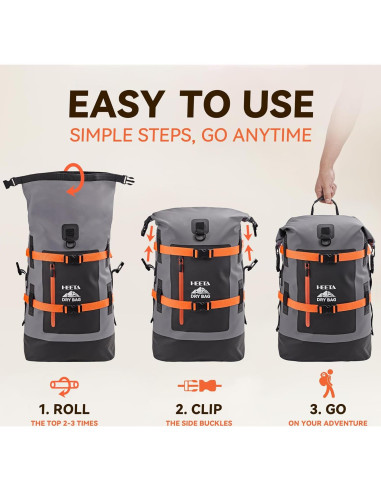 EASY TO USE

SIMPLE STEPS, GO ANYTIME

HEETA
DRY BAG

HEETA
DRY BAG

HEETA
DRY BAG

1. ROLL
THE TOP 2-3 TIMES

2. CLIP
THE SIDE BUCKLES

3. GO
ON YOUR ADVENTURE