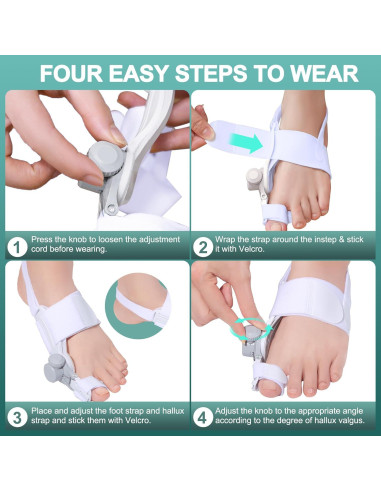 FOUR EASY STEPS TO WEAR

1 Press the knob to loosen the adjustment cord before wearing.

2 Wrap the strap around the instep & stick it with Velcro.

3 Place and adjust the foot strap and hallux strap and stick them with Velcro.

4 Adjust the knob to the appropriate angle according to the degree of hallux valgus.