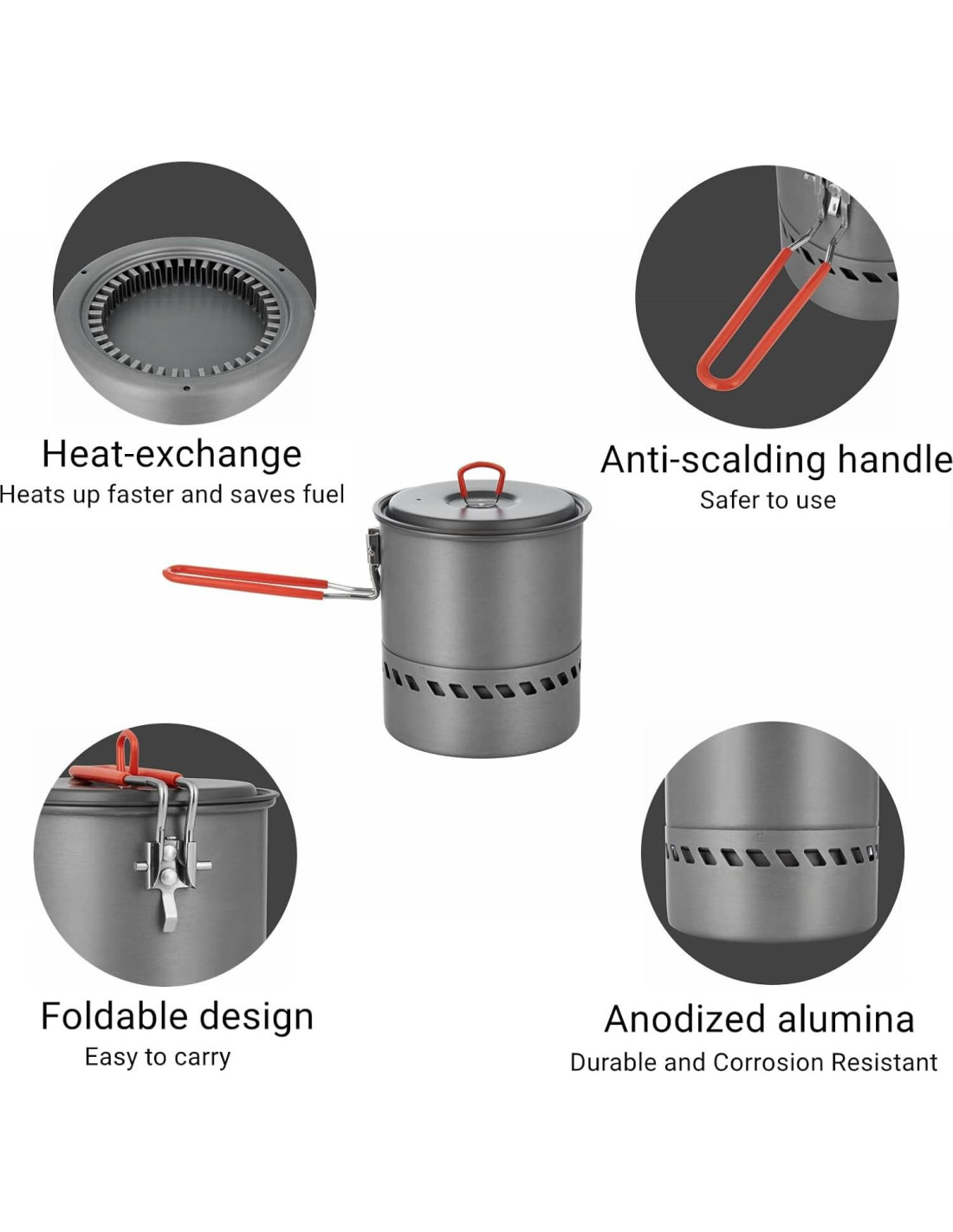 Heat-exchange
Heats up faster and saves fuel

Anti-scalding handle
Safer to use

Foldable design
Easy to carry

Anodized alumina
Durable and Corrosion Resistant