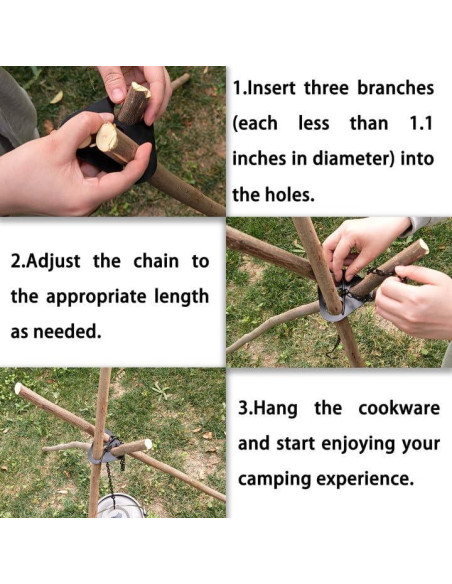 1.Insert three branches (each less than 1.1 inches in diameter) into the holes.

2.Adjust the chain to the appropriate length as needed.

3.Hang the cookware and start enjoying your camping experience.