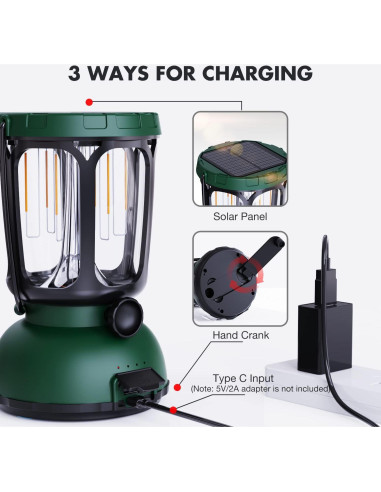 3 WAYS FOR CHARGING

Solar Panel

Hand Crank

Type C Input
(Note: 5V/2A adapter is not included)