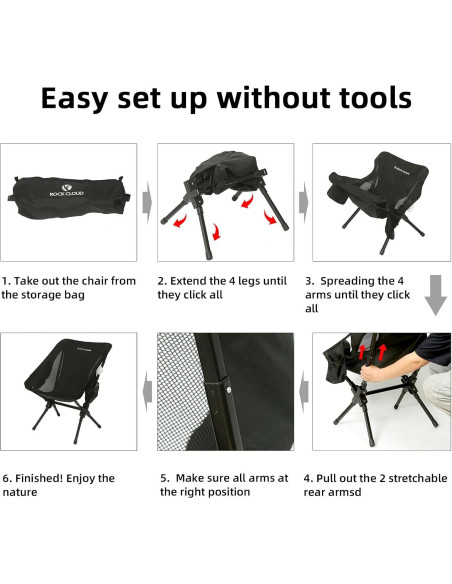 Easy set up without tools

ROCK CLOUD

1. Take out the chair from the storage bag

2. Extend the 4 legs until they click all

3. Spreading the 4 arms until they click all

6. Finished! Enjoy the nature

5. Make sure all arms at the right position

4. Pull out the 2 stretchable rear armsd