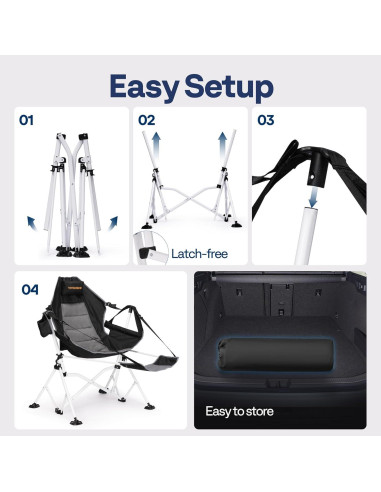 Easy Setup

01

02

Latch-free

03

04

Easy to store