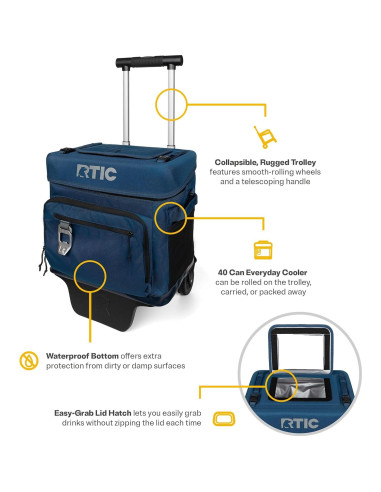 RTIC

Collapsible, Rugged Trolley features smooth-rolling wheels and a telescoping handle

40 Can Everyday Cooler can be rolled on the trolley, carried, or packed away

Waterproof Bottom offers extra protection from dirty or damp surfaces

Easy-Grab Lid Hatch lets you easily grab drinks without zipping the lid each time

RTIC