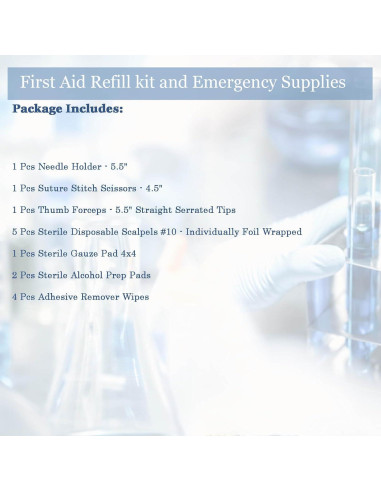 First Aid Refill kit and Emergency Supplies

Package Includes:

1 Pcs Needle Holder - 5.5"

1 Pcs Suture Stitch Scissors - 4.5"

1 Pcs Thumb Forceps - 5.5" Straight Serrated Tips

5 Pcs Sterile Disposable Scalpels #10 - Individually Foil Wrapped

1 Pcs Sterile Gauze Pad 4x4

2 Pcs Sterile Alcohol Prep Pads

4 Pcs Adhesive Remover Wipes