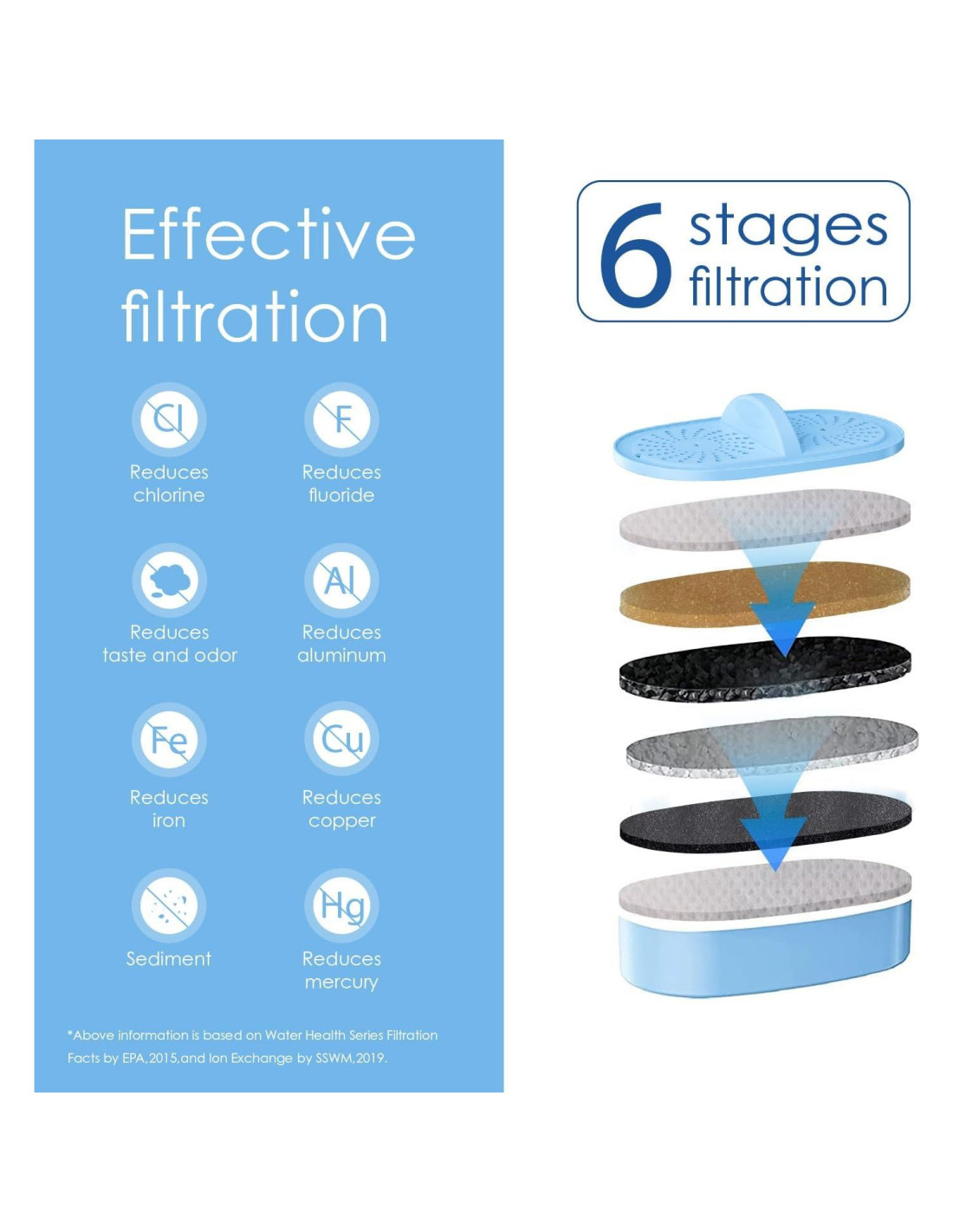 Effective filtration

Cl
Reduces chlorine

F
Reduces fluoride

Reduces taste and odor

Al
Reduces aluminum

Fe
Reduces iron

Cu
Reduces copper

Sediment

Hg
Reduces mercury

*Above information is based on Water Health Series Filtration Facts by EPA,2015,and Ion Exchange by SSWM,2019.

6 stages filtration