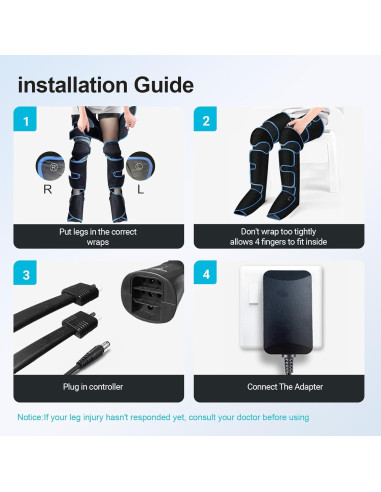 installation Guide

1

R

L

Put legs in the correct wraps

2

Don't wrap too tightly allows 4 fingers to fit inside

3

Plug in controller

4

Connect The Adapter

Notice:If your leg injury hasn't responded yet, consult your doctor before using