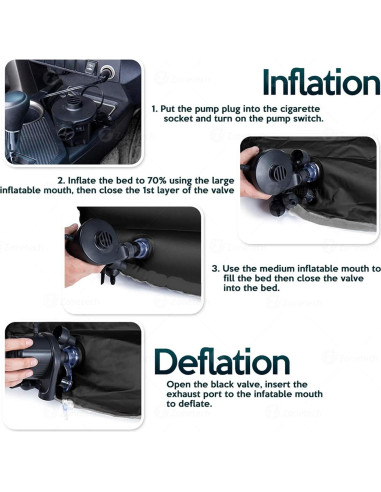 Inflation

1. Put the pump plug into the cigarette socket and turn on the pump switch.

2. Inflate the bed to 70% using the large inflatable mouth, then close the 1st layer of the valve

3. Use the medium inflatable mouth to fill the bed then close the valve into the bed.

Deflation

Open the black valve, insert the exhaust port to the infatable mouth to deflate.