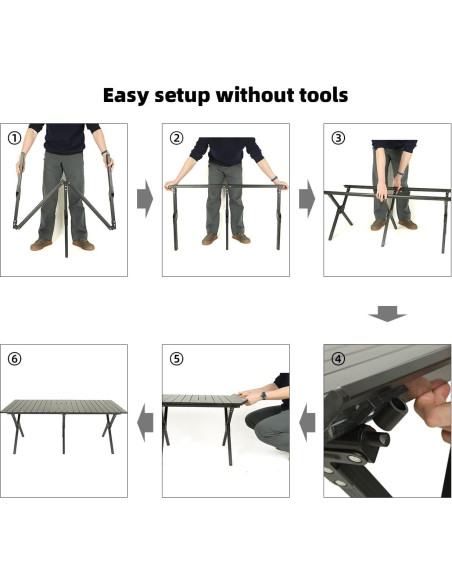 Easy setup without tools

①

②

③

④

⑤

⑥