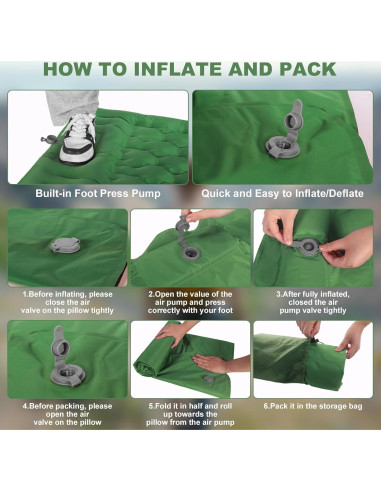 HOW TO INFLATE AND PACK

Built-in Foot Press Pump

Quick and Easy to Inflate/Deflate

1.Before inflating, please close the air valve on the pillow tightly

2.Open the value of the air pump and press correctly with your foot

3.After fully inflated, closed the air pump valve tightly

4.Before packing, please open the air valve on the pillow

5.Fold it in half and roll up towards the pillow from the air pump

6.Pack it in the storage bag