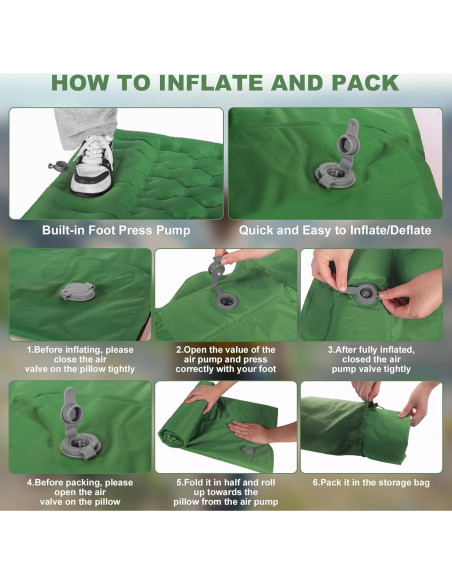 HOW TO INFLATE AND PACK

Built-in Foot Press Pump

Quick and Easy to Inflate/Deflate

1.Before inflating, please close the air valve on the pillow tightly

2.Open the value of the air pump and press correctly with your foot

3.After fully inflated, closed the air pump valve tightly

4.Before packing, please open the air valve on the pillow

5.Fold it in half and roll up towards the pillow from the air pump

6.Pack it in the storage bag