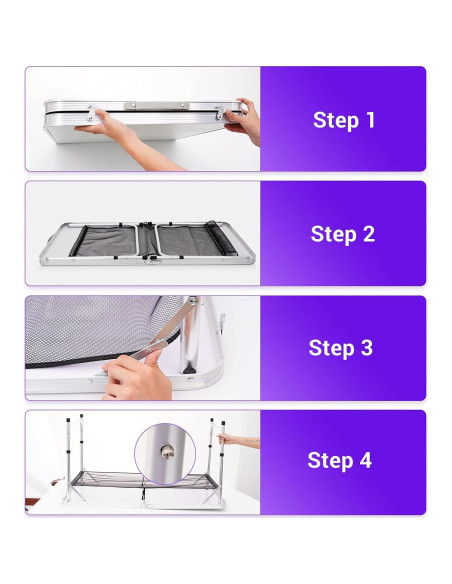 Step 1

Step 2

Step 3

Step 4