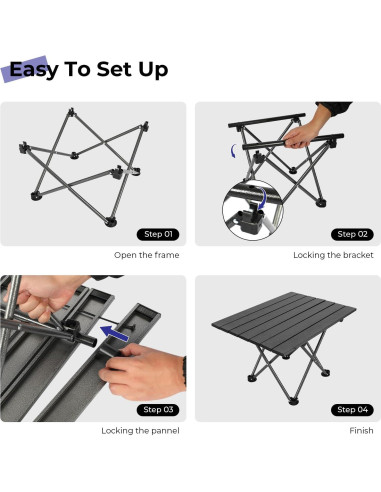 Easy To Set Up

Step 01

Open the frame

Step 02

Locking the bracket

Step 03

Locking the pannel

Step 04

Finish