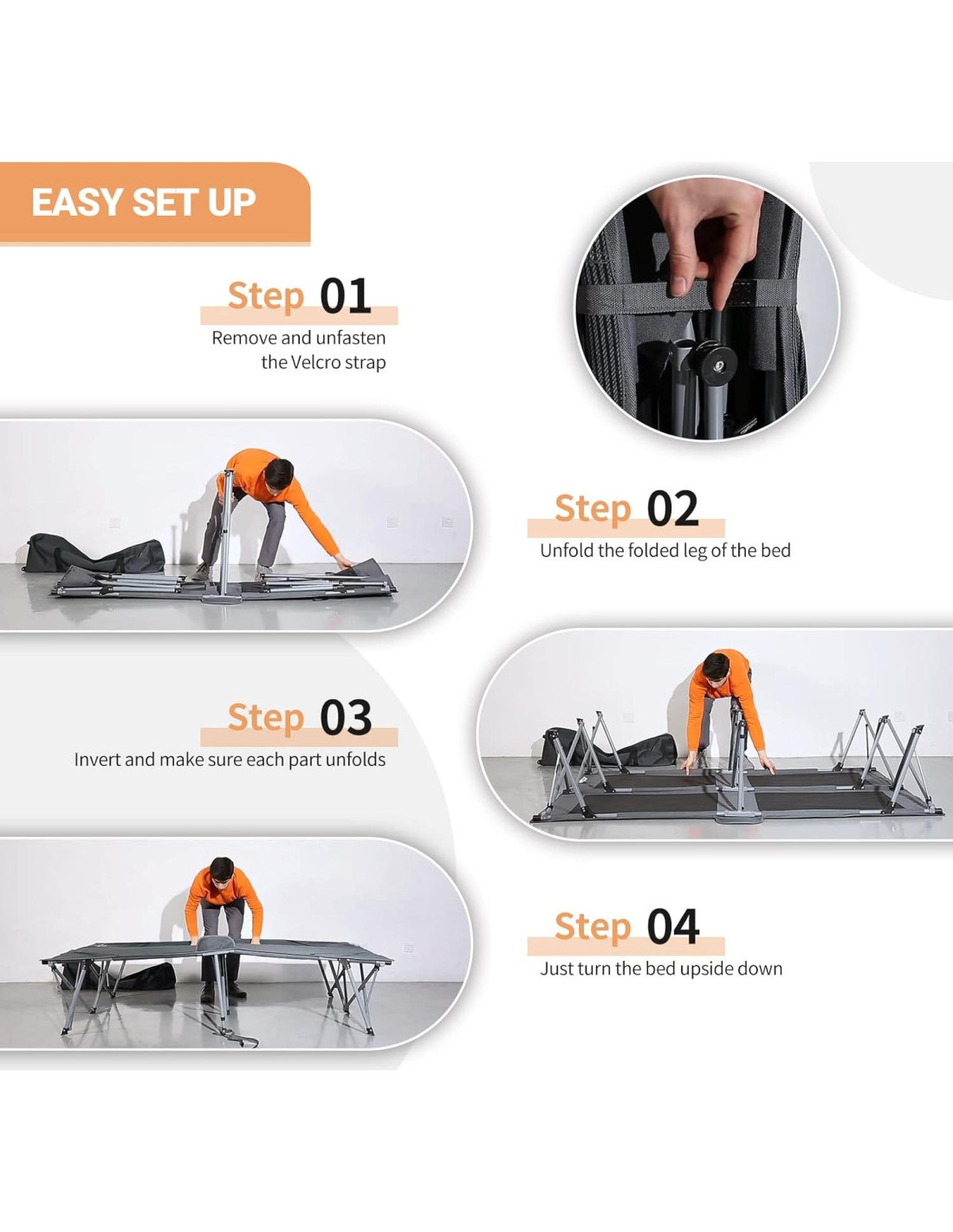 EASY SET UP

Step 01
Remove and unfasten the Velcro strap

Step 02
Unfold the folded leg of the bed

Step 03
Invert and make sure each part unfolds

Step 04
Just turn the bed upside down