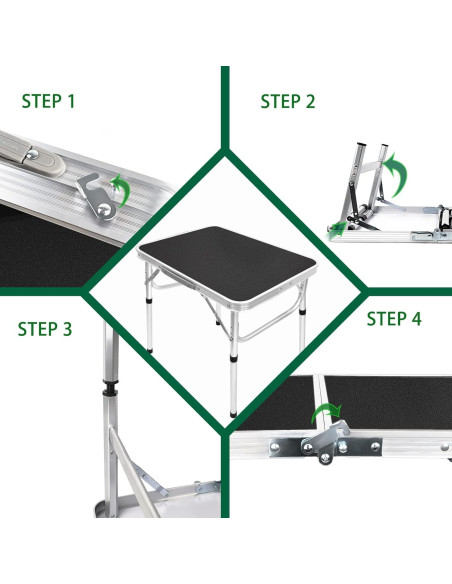 STEP 1

STEP 2

STEP 3

STEP 4