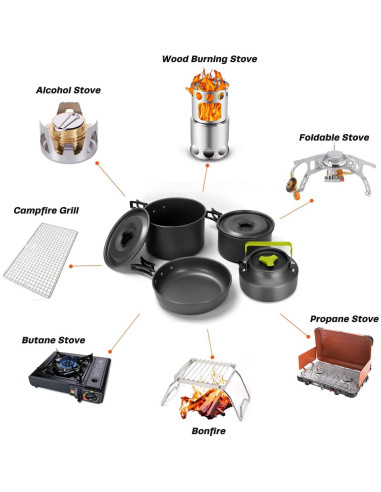 Wood Burning Stove

Alcohol Stove

Foldable Stove

Campfire Grill

Propane Stove

Butane Stove

Bonfire