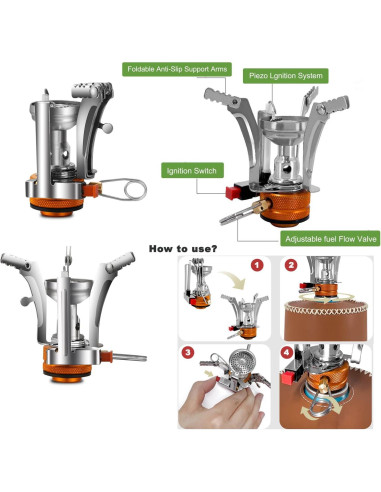 Foldable Anti-Slip Support Arms

Piezo Lgnition System

Ignition Switch

Adjustable fuel Flow Valve

How to use?

1

2

3

4