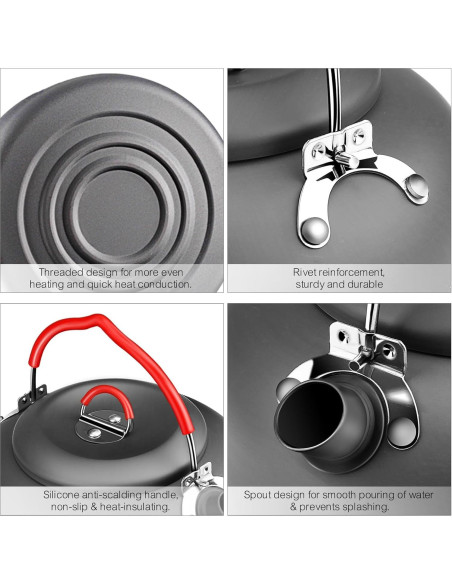 Threaded design for more even heating and quick heat conduction.

Rivet reinforcement, sturdy and durable

Silicone anti-scalding handle, non-slip & heat-insulating.

Spout design for smooth pouring of water & prevents splashing.