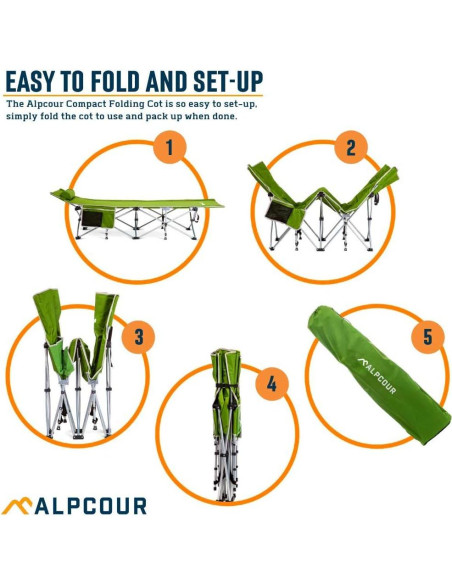 EASY TO FOLD AND SET-UP

The Alpcour Compact Folding Cot is so easy to set-up, simply fold the cot to use and pack up when done.

1

2

3

4

5

ALPCOUR

ALPCOUR