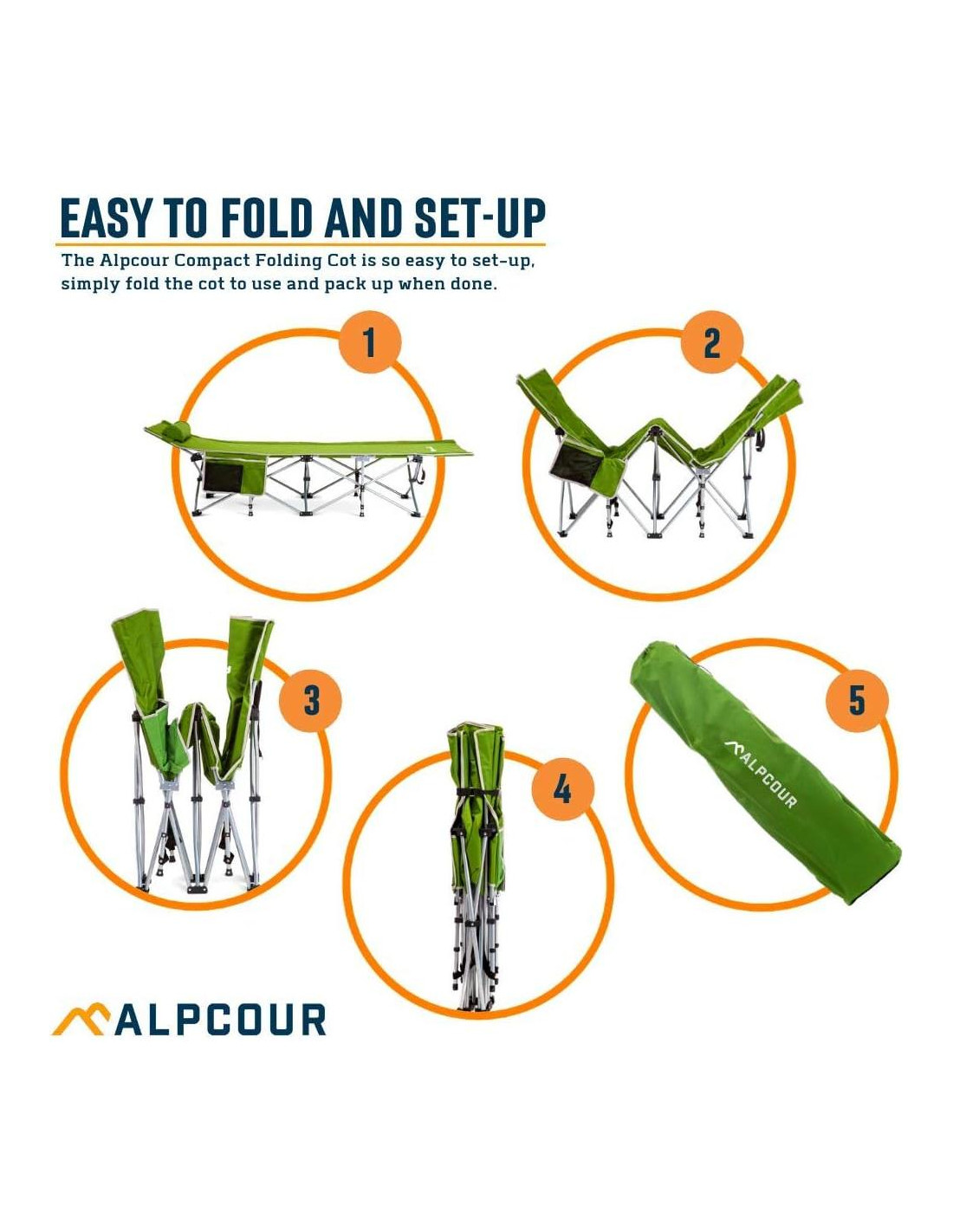 EASY TO FOLD AND SET-UP

The Alpcour Compact Folding Cot is so easy to set-up, simply fold the cot to use and pack up when done.

1

2

3

4

5

ALPCOUR

ALPCOUR