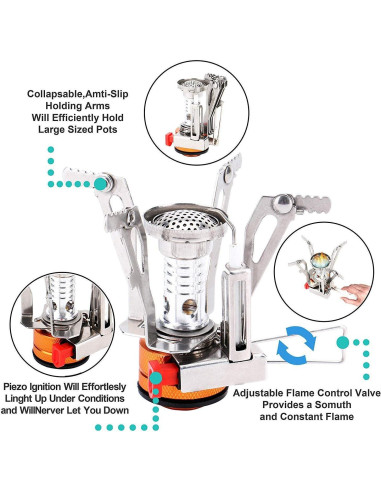 Collapsable,Amti-Slip Holding Arms Will Efficiently Hold Large Sized Pots

Piezo Ignition Will Effortlesly Linght Up Under Conditions and WillNerver Let You Down

Adjustable Flame Control Valve Provides a Somuth and Constant Flame