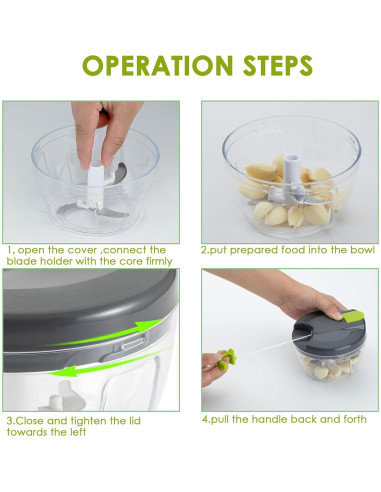 OPERATION STEPS

1, open the cover ,connect the blade holder with the core firmly

2.put prepared food into the bowl

3.Close and tighten the lid towards the left

4.pull the handle back and forth