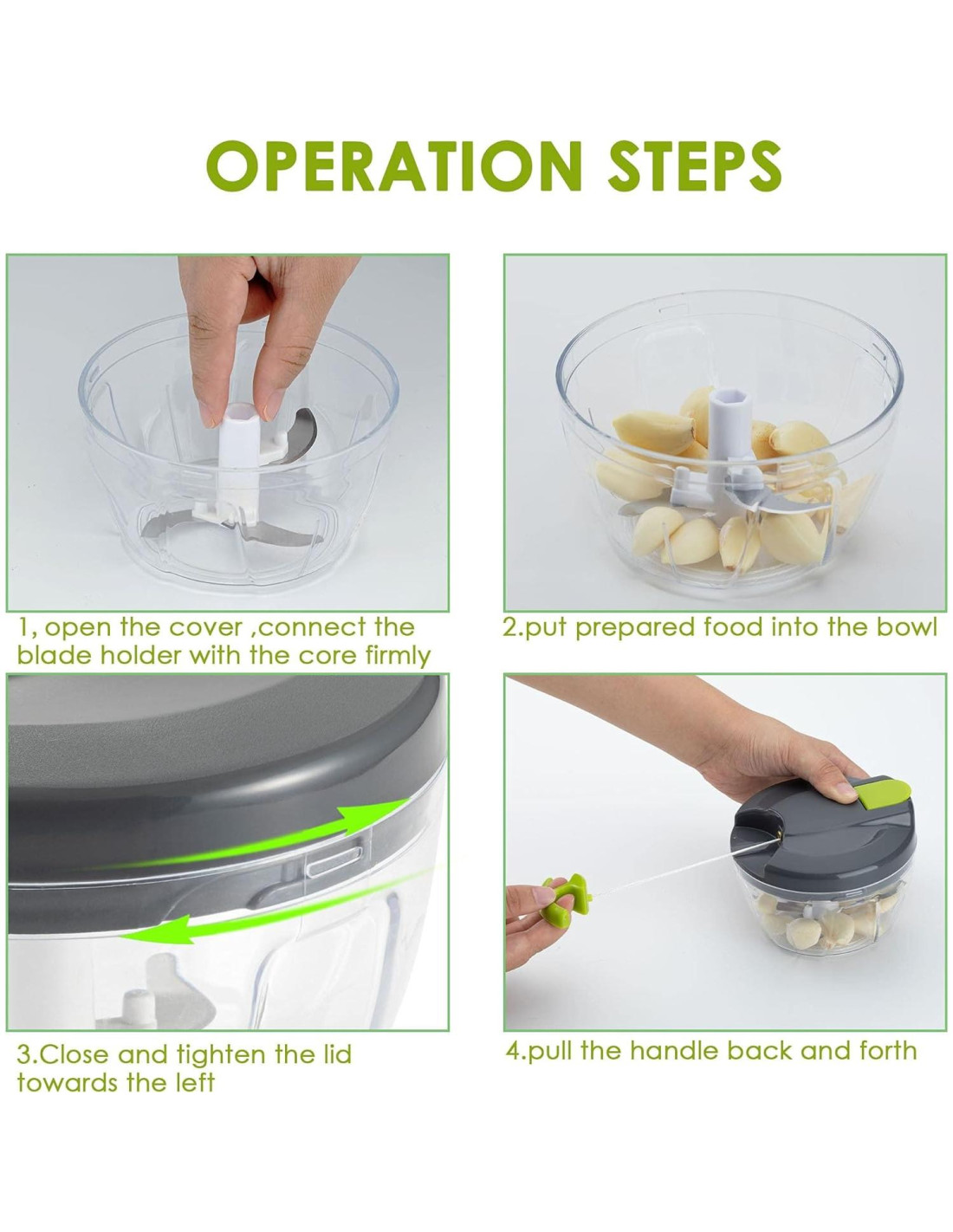 OPERATION STEPS

1, open the cover ,connect the blade holder with the core firmly

2.put prepared food into the bowl

3.Close and tighten the lid towards the left

4.pull the handle back and forth