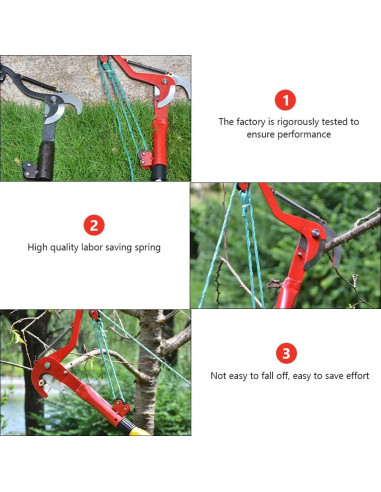 1

The factory is rigorously tested to ensure performance

2

High quality labor saving spring

3

Not easy to fall off, easy to save effort