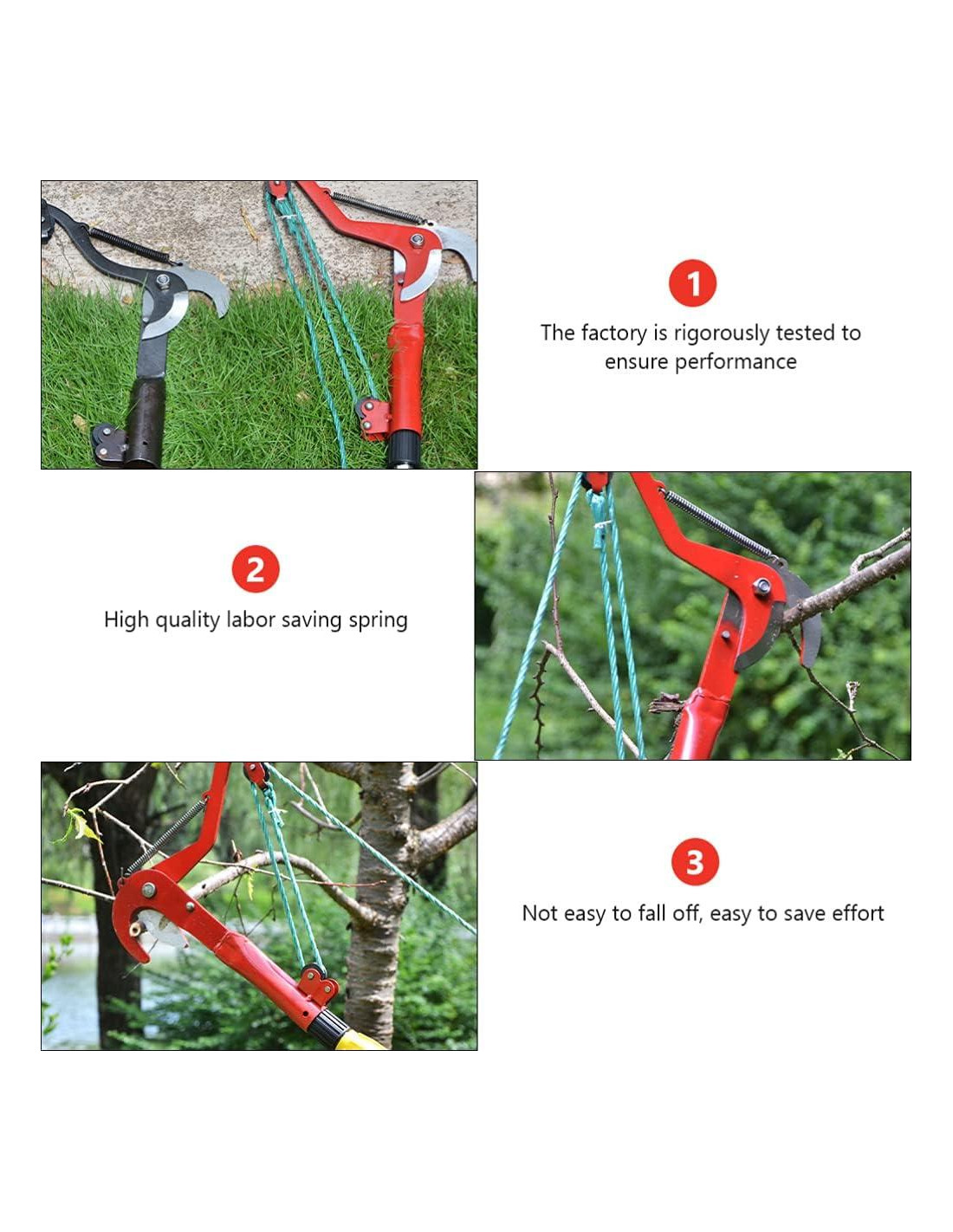 1
The factory is rigorously tested to ensure performance

2
High quality labor saving spring

3
Not easy to fall off, easy to save effort