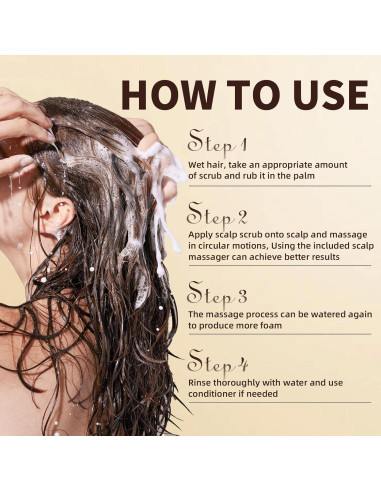 HOW TO USE

Step 1
Wet hair, take an appropriate amount of scrub and rub it in the palm

Step 2
Apply scalp scrub onto scalp and massage in circular motions, Using the included scalp massager can achieve better results

Step 3
The massage process can be watered again to produce more foam

Step 4
Rinse thoroughly with water and use conditioner if needed