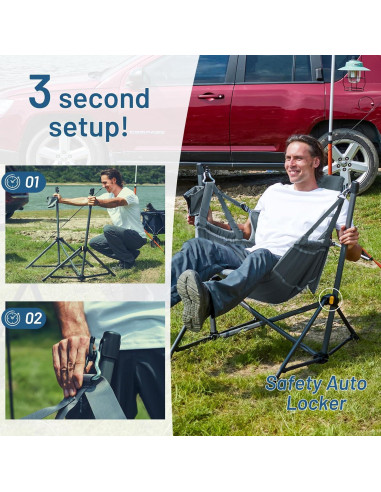 3 second setup!

01

02

Safety Auto Locker