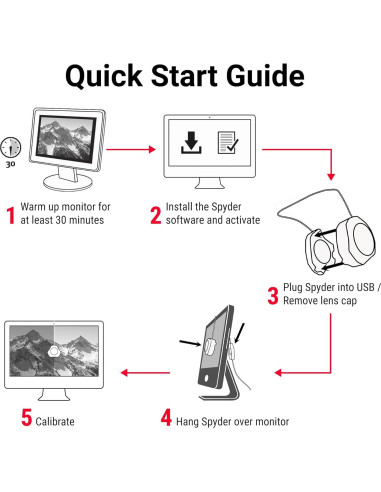 Quick Start Guide

30

1 Warm up monitor for at least 30 minutes

2 Install the Spyder software and activate

3 Plug Spyder into USB / Remove lens cap

4 Hang Spyder over monitor

5 Calibrate