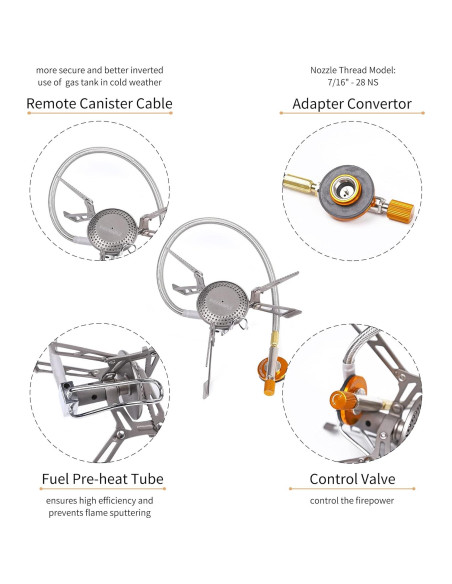 more secure and better inverted use of gas tank in cold weather

Remote Canister Cable

Nozzle Thread Model: 7/16" - 28 NS

Adapter Convertor

Fuel Pre-heat Tube

ensures high efficiency and prevents flame sputtering

Control Valve

control the firepower