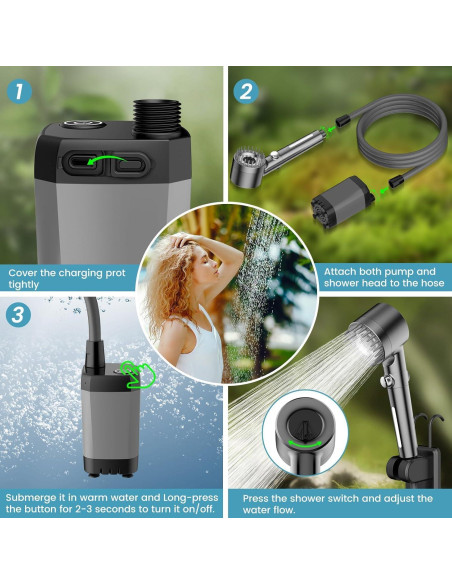 1

Cover the charging prot tightly

2

Attach both pump and shower head to the hose

3

Submerge it in warm water and Long-press the button for 2-3 seconds to turn it on/off.

Press the shower switch and adjust the water flow.