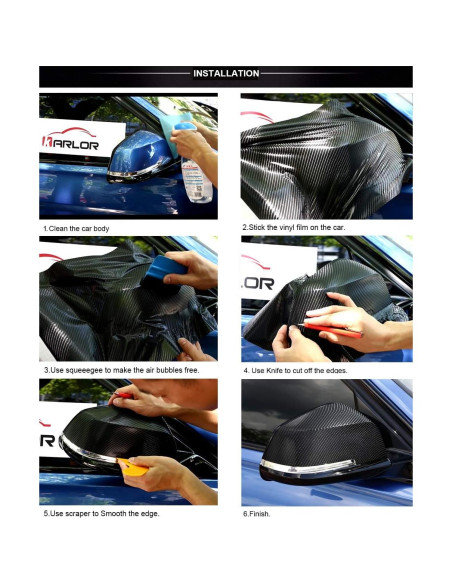 INSTALLATION

KARLOR

1.Clean the car body

2.Stick the vinyl film on the car.

3.Use squeeegee to make the air bubbles free.

LOR

4. Use Knife to cut off the edges.

R

5.Use scraper to Smooth the edge.

6.Finish.