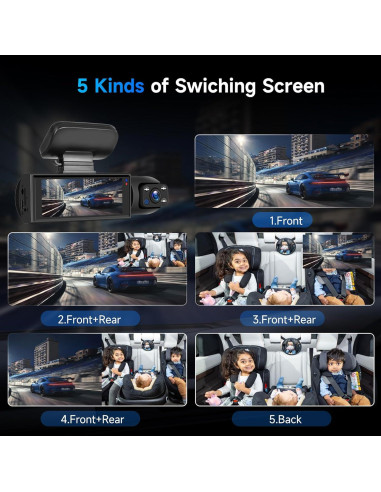 5 Kinds of Swiching Screen

1.Front

2.Front+Rear

3.Front+Rear

4.Front+Rear

5.Back