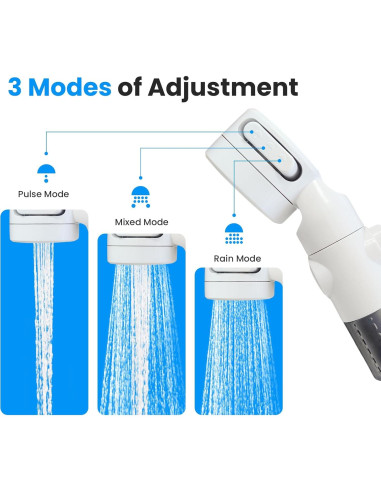 3 Modes of Adjustment

Pulse Mode

Mixed Mode

Rain Mode