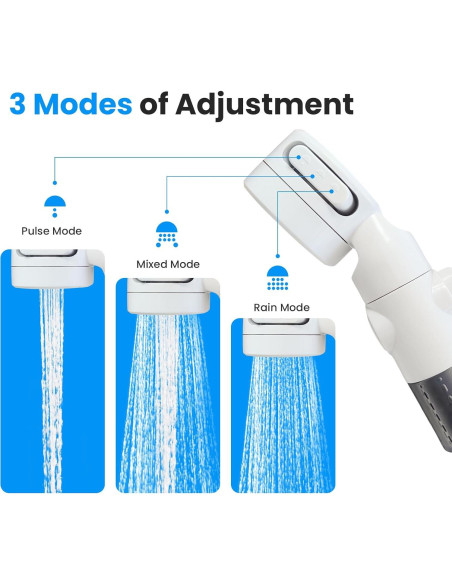 3 Modes of Adjustment

Pulse Mode

Mixed Mode

Rain Mode