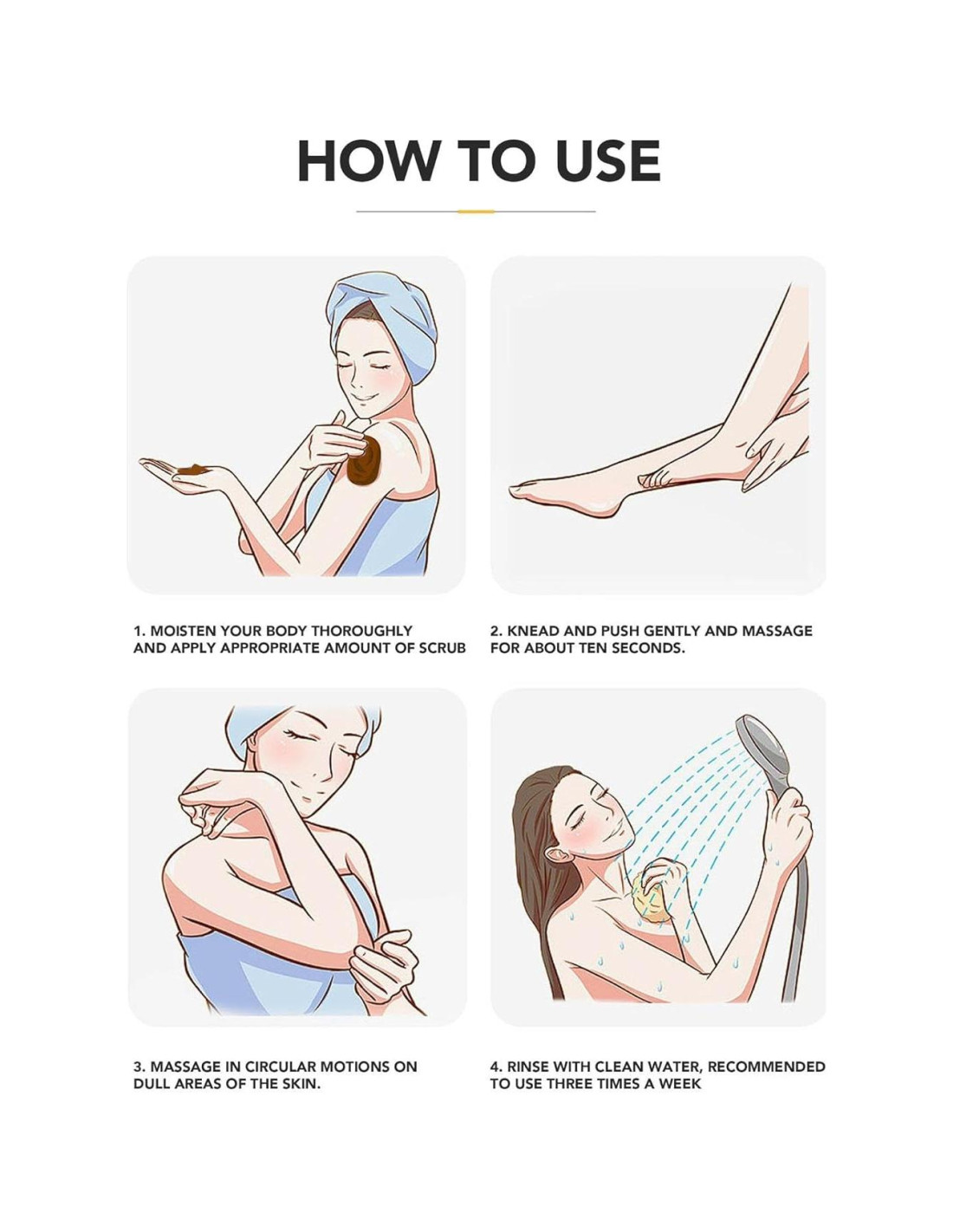 HOW TO USE

1. MOISTEN YOUR BODY THOROUGHLY AND APPLY APPROPRIATE AMOUNT OF SCRUB

2. KNEAD AND PUSH GENTLY AND MASSAGE FOR ABOUT TEN SECONDS.

3. MASSAGE IN CIRCULAR MOTIONS ON DULL AREAS OF THE SKIN.

4. RINSE WITH CLEAN WATER, RECOMMENDED TO USE THREE TIMES A WEEK