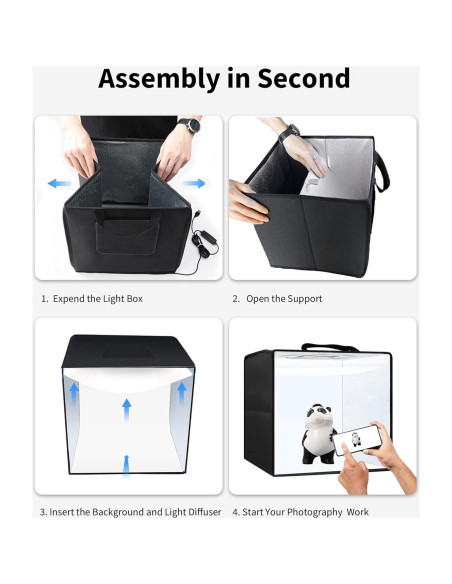 Assembly in Second

1. Expend the Light Box

2. Open the Support

3. Insert the Background and Light Diffuser

4. Start Your Photography Work