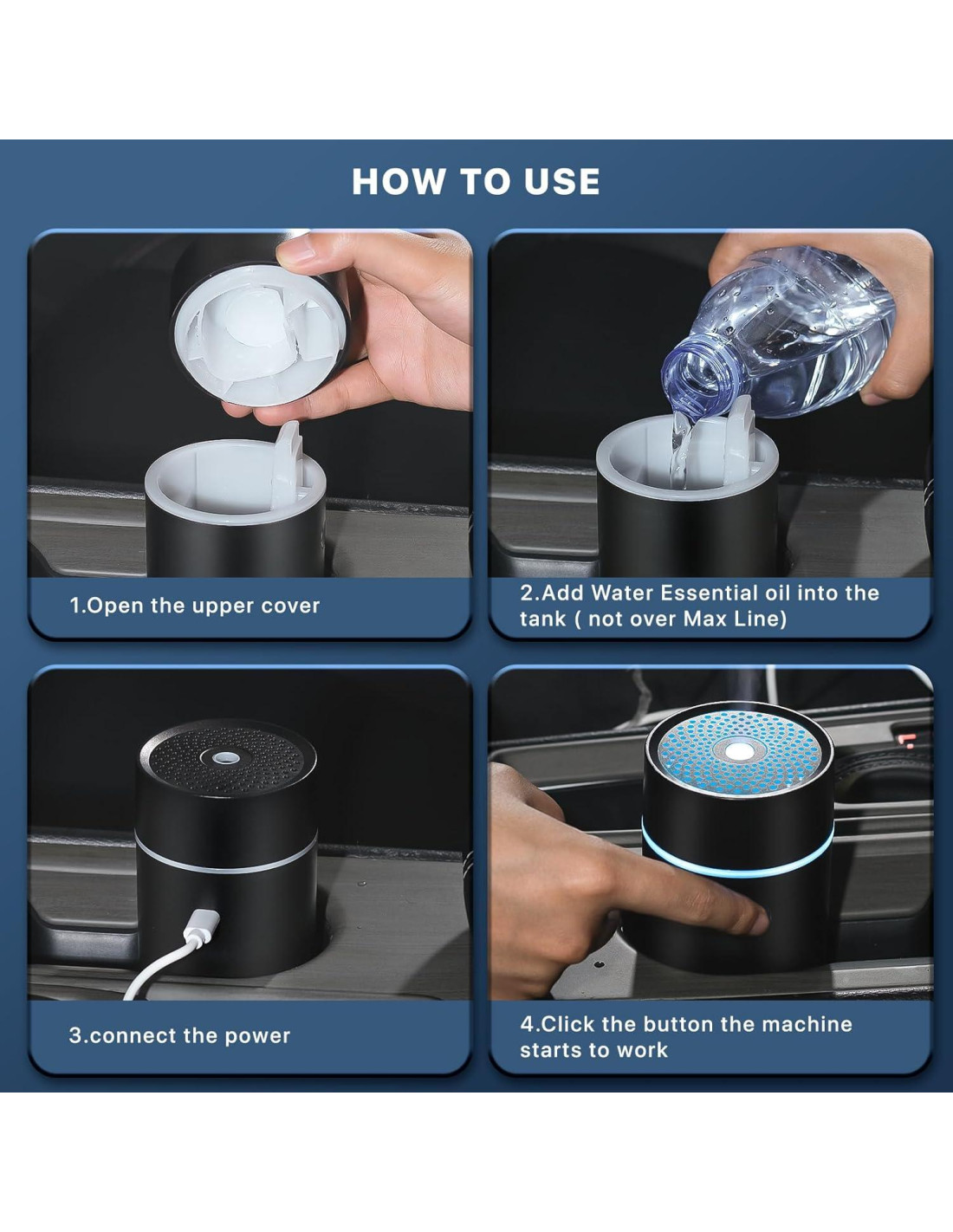 HOW TO USE

1.Open the upper cover

2.Add Water Essential oil into the tank ( not over Max Line)

3.connect the power

4.Click the button the machine starts to work