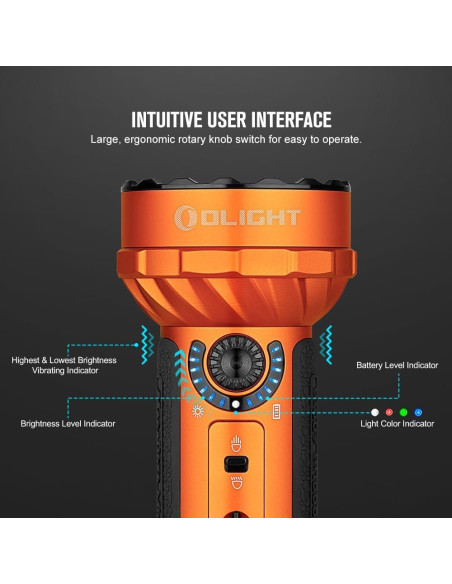 INTUITIVE USER INTERFACE
Large, ergonomic rotary knob switch for easy to operate.

OLIGHT

Highest & Lowest Brightness Vibrating Indicator

Battery Level Indicator

Brightness Level Indicator

Light Color Indicator