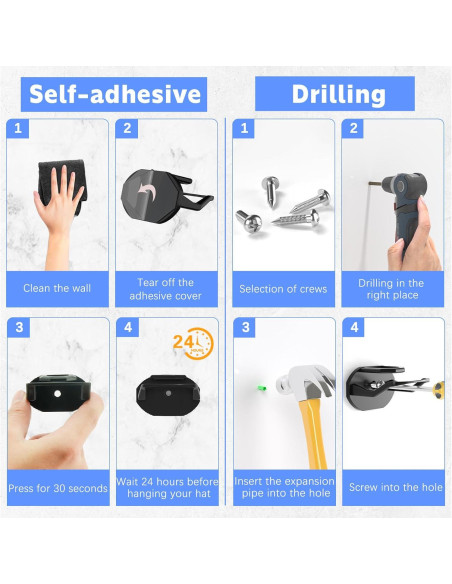 Self-adhesive

1
Clean the wall

2
Tear off the adhesive cover

3
Press for 30 seconds

4
24 HOURS
Wait 24 hours before hanging your hat

Drilling

1
Selection of crews

2
Drilling in the right place

3
Insert the expansion pipe into the hole

4
Screw into the hole