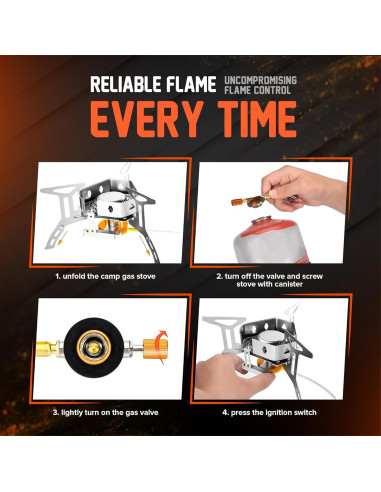 RELIABLE FLAME UNCOMPROMISING FLAME CONTROL

EVERY TIME

1. unfold the camp gas stove

2. turn off the valve and screw stove with canister

3. lightly turn on the gas valve

4. press the ignition switch