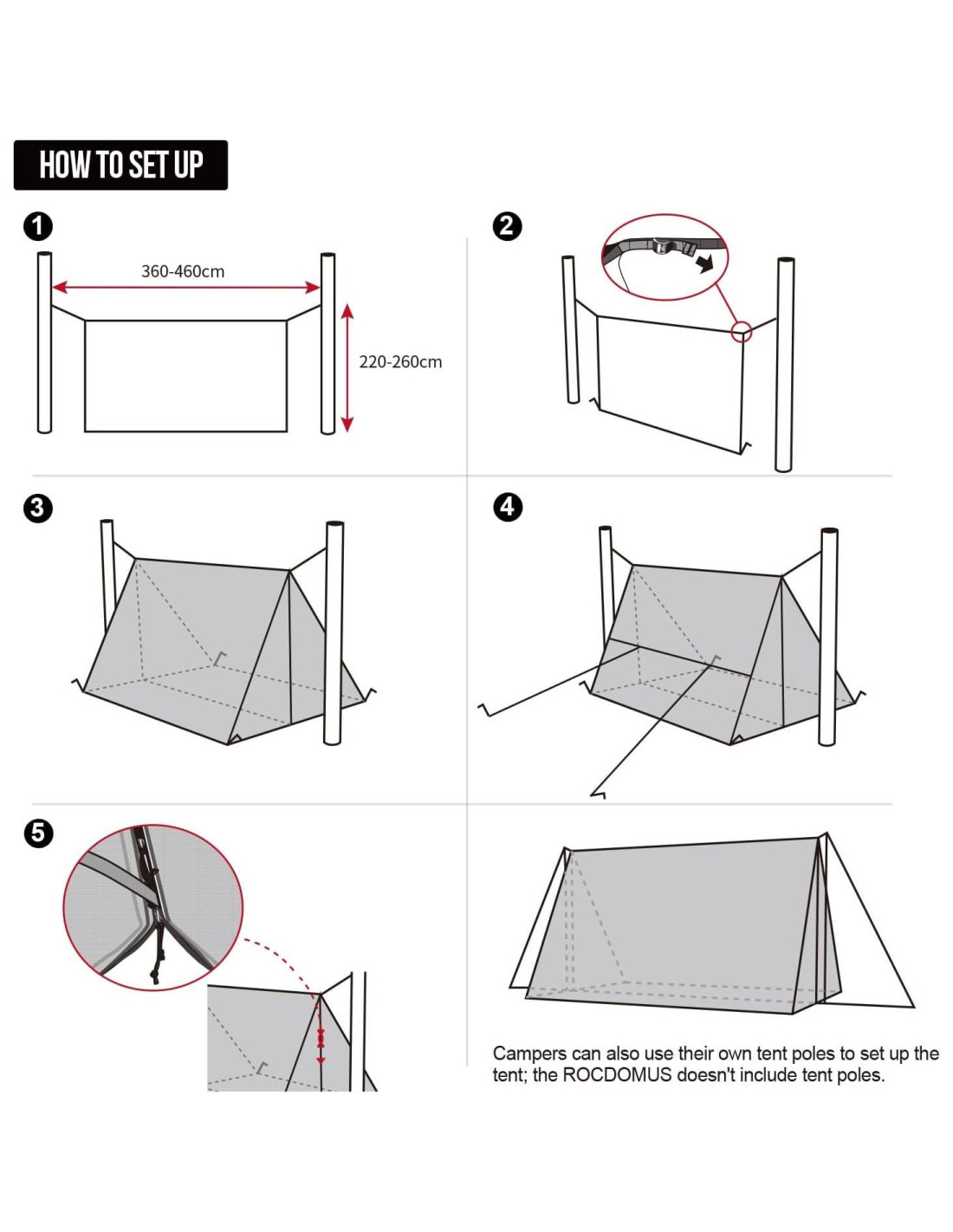 HOW TO SET UP

1

360-460cm

220-260cm

2

3

4

5

Campers can also use their own tent poles to set up the tent; the ROCDOMUS doesn't include tent poles.