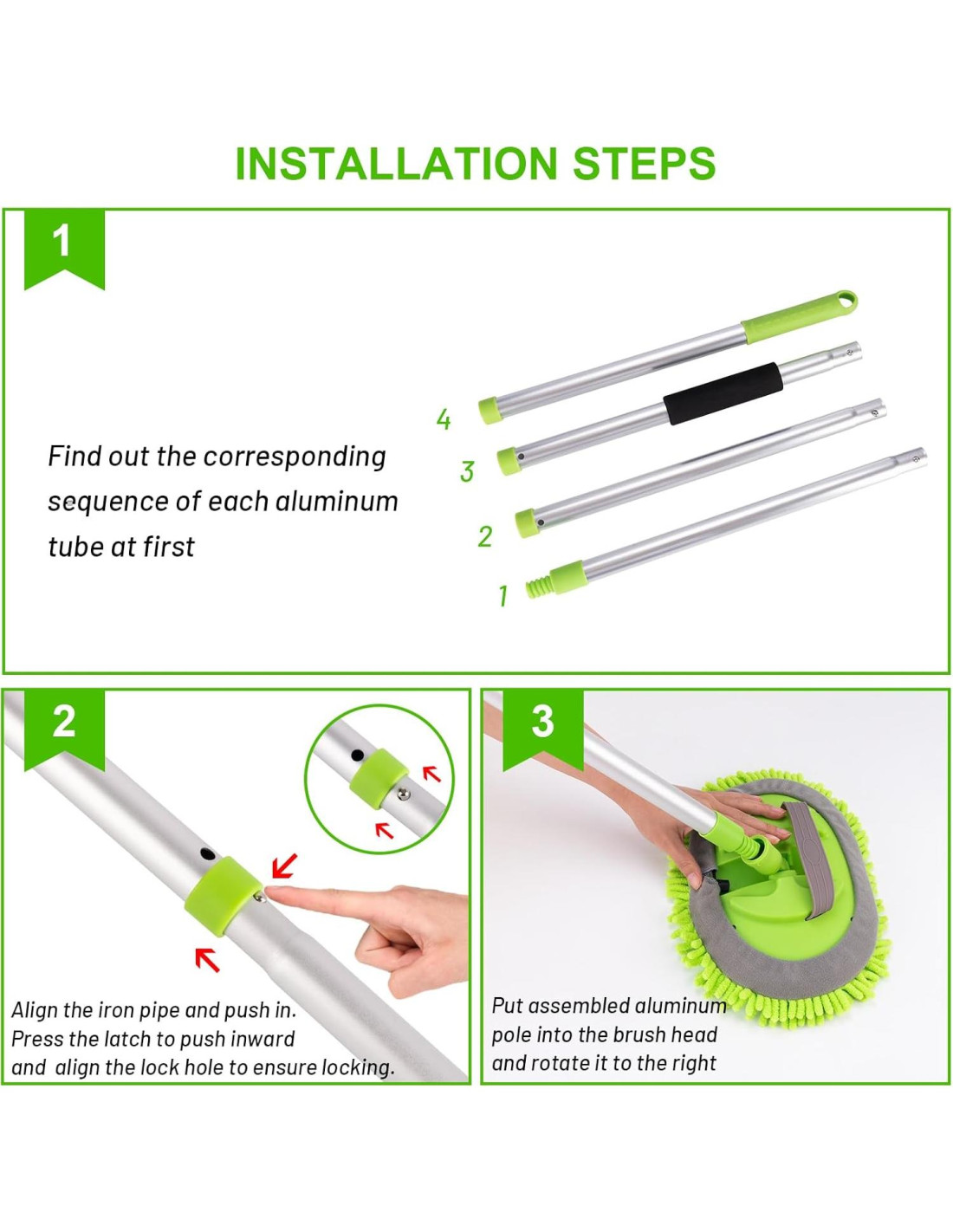 INSTALLATION STEPS

1

Find out the corresponding sequence of each aluminum tube at first

4

3

2

1

2

Align the iron pipe and push in.
Press the latch to push inward
and align the lock hole to ensure locking.

3

Put assembled aluminum pole into the brush head and rotate it to the right