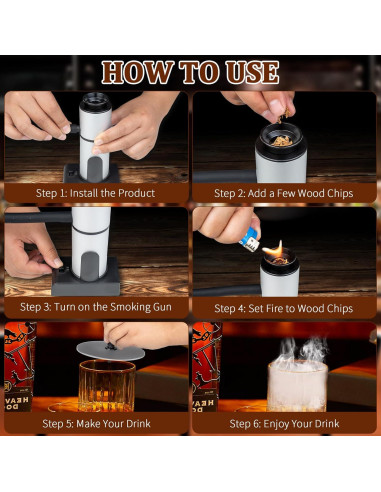 HOW TO USE

Step 1: Install the Product

Step 2: Add a Few Wood Chips

Step 3: Turn on the Smoking Gun

Step 4: Set Fire to Wood Chips

Step 5: Make Your Drink

Step 6: Enjoy Your Drink