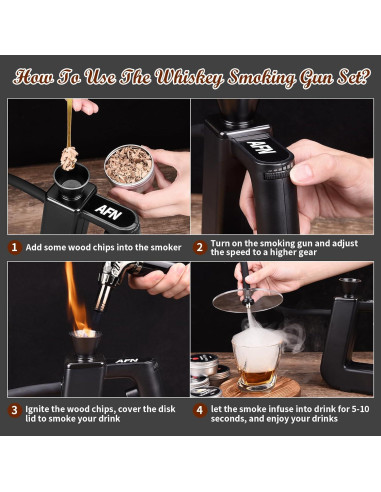 How To Use The Whiskey Smoking Gun Set?

AFN

AFN

1 Add some wood chips into the smoker

2 Turn on the smoking gun and adjust the speed to a higher gear

AFN

3 Ignite the wood chips, cover the disk lid to smoke your drink

4 let the smoke infuse into drink for 5-10 seconds, and enjoy your drinks